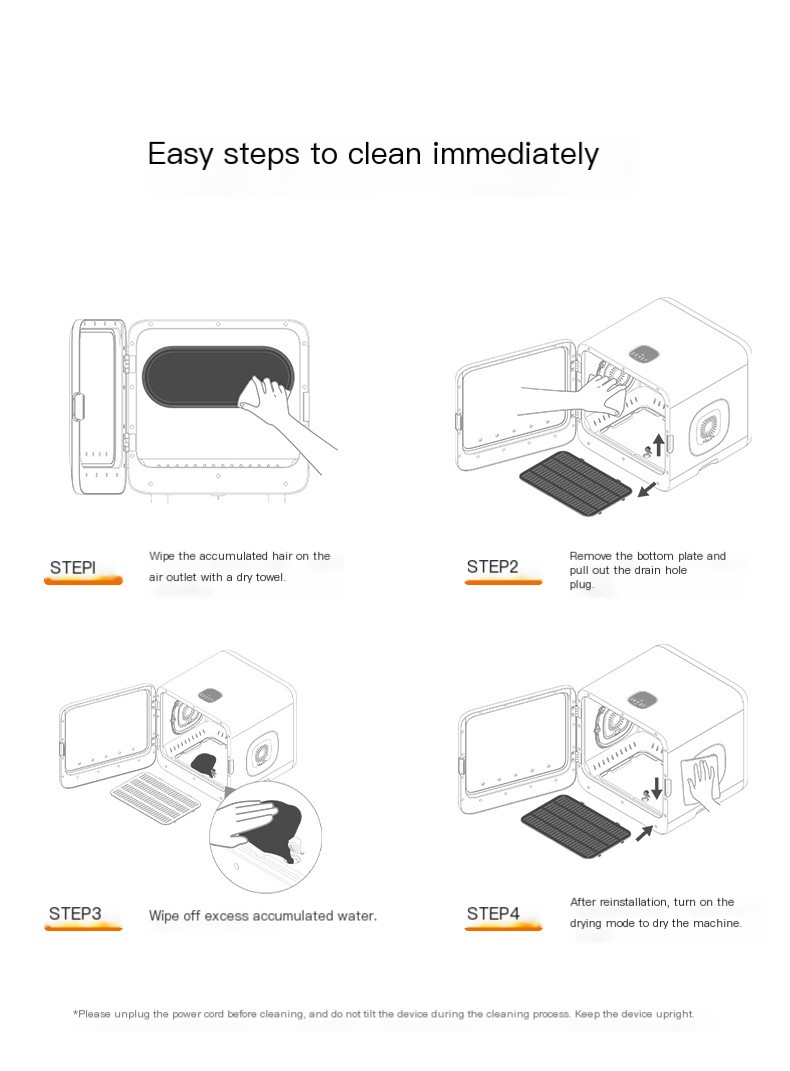 Easy steps to clean immediately

STEPI
Wipe the accumulated hair on the air outlet with a dry towel.

STEP2
Remove the bottom plate and pull out the drain hole plug.

STEP3
Wipe off excess accumulated water.

STEP4
After reinstallation, turn on the drying mode to dry the machine.

*Please unplug the power cord before cleaning, and do not tilt the device during the cleaning process. Keep the device upright.